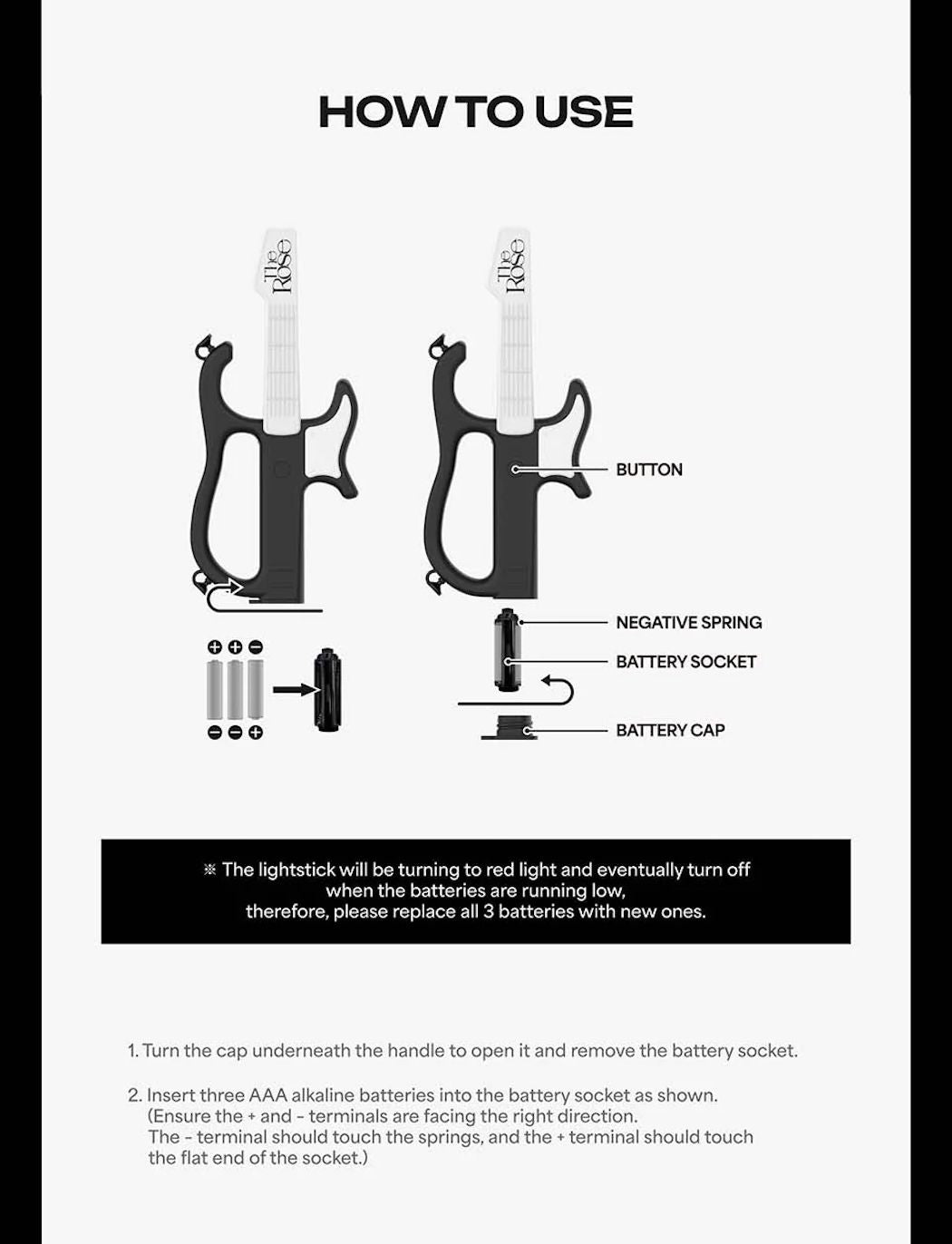 HOW TO USE

The Rose

The Rose

BUTTON

NEGATIVE SPRING

BATTERY SOCKET

BATTERY CAP

※ The lightstick will be turning to red light and eventually turn off when the batteries are running low, therefore, please replace all 3 batteries with new ones.

1. Turn the cap underneath the handle to open it and remove the battery socket.

2. Insert three AAA alkaline batteries into the battery socket as shown. (Ensure the + and - terminals are facing the right direction. The - terminal should touch the springs, and the + terminal should touch the flat end of the socket.)